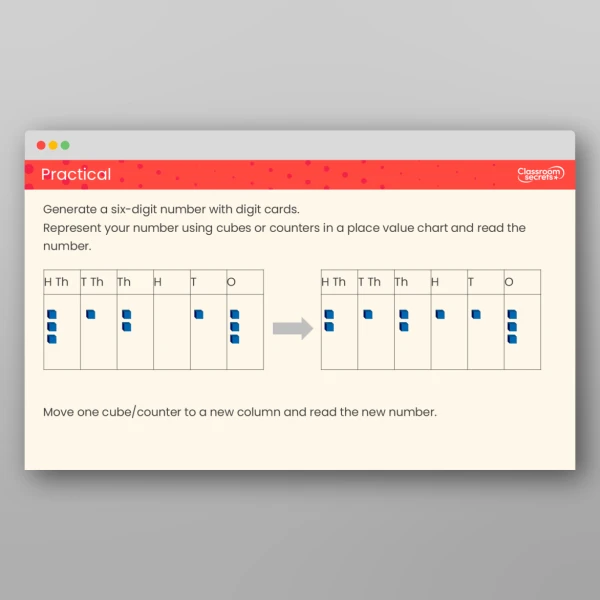 Practical

Classroom secrets

Generate a six-digit number with digit cards.
Represent your number using cubes or counters in a place value chart and read the number.

| H Th | T Th | Th | H | T | O |
|---|---|---|---|---|---|
| | | | | | |

| H Th | T Th | Th | H | T | O |
|---|---|---|---|---|---|
| | | | | | |

Move one cube/counter to a new column and read the new number.