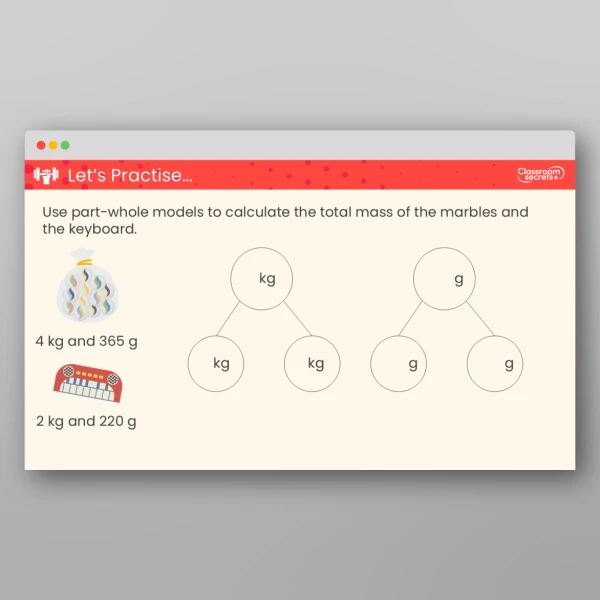 Let's Practise...

Classroom secrets

Use part-whole models to calculate the total mass of the marbles and the keyboard.

4 kg and 365 g

2 kg and 220 g

kg

kg

kg

g

g

g